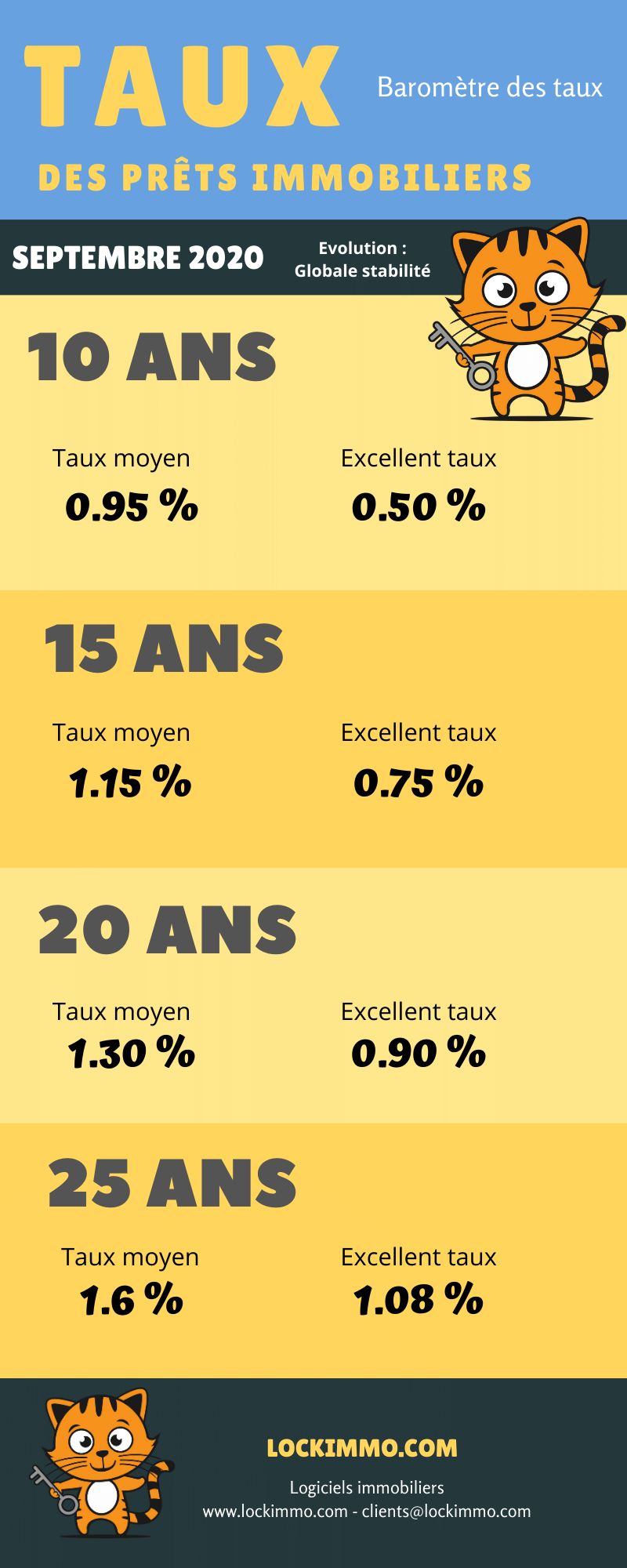 TAUX

Baromètre des taux

DES PRÊTS IMMOBILIERS

SEPTEMBRE 2020

Evolution : Globale stabilité

10 ANS

Taux moyen
0.95 %

Excellent taux
0.50 %

15 ANS

Taux moyen
1.15 %

Excellent taux
0.75 %

20 ANS

Taux moyen
1.30 %

Excellent taux
0.90 %

25 ANS

Taux moyen
1.6 %

Excellent taux
1.08 %

LOCKIMMO.COM

Logiciels immobiliers
www.lockimmo.com - clients@lockimmo.com