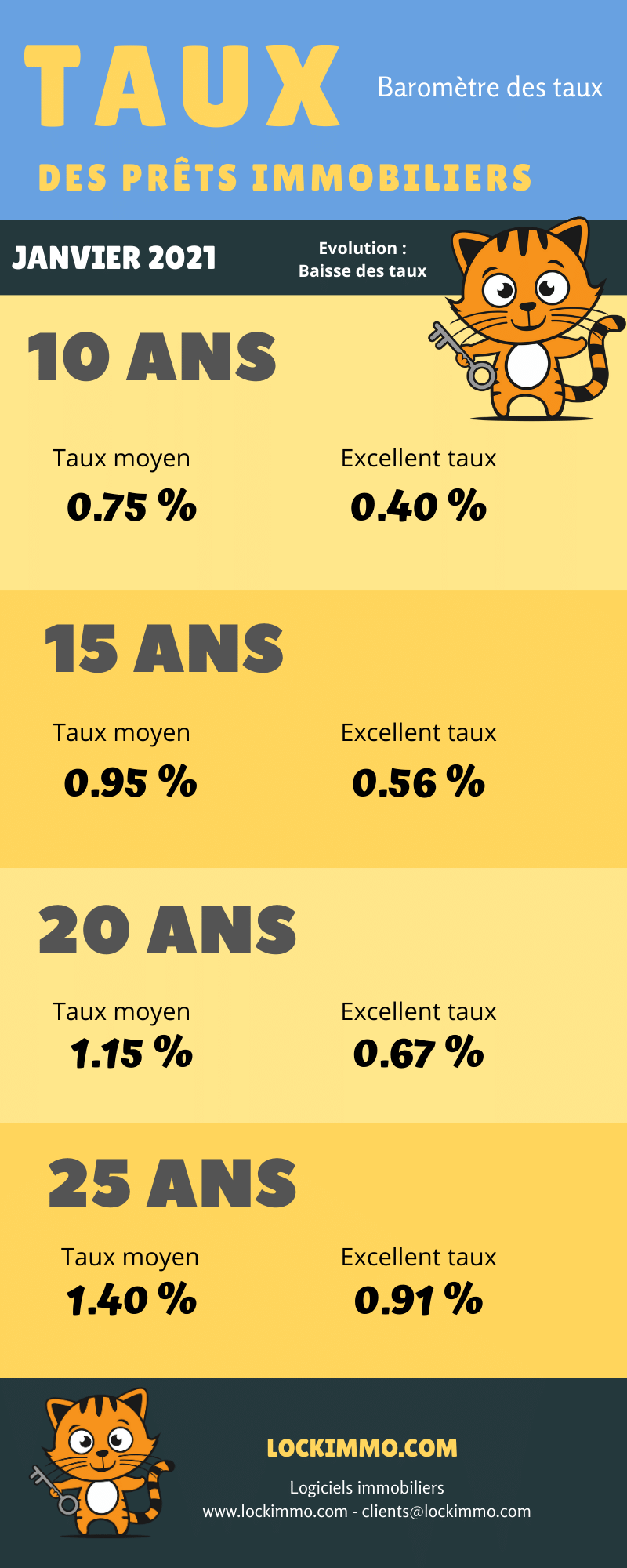 TAUX

Baromètre des taux

DES PRÊTS IMMOBILIERS

JANVIER 2021

Evolution : Baisse des taux

10 ANS

Taux moyen
0.75 %

Excellent taux
0.40 %

15 ANS

Taux moyen
0.95 %

Excellent taux
0.56 %

20 ANS

Taux moyen
1.15 %

Excellent taux
0.67 %

25 ANS

Taux moyen
1.40 %

Excellent taux
0.91 %

LOCKIMMO.COM

Logiciels immobiliers
www.lockimmo.com - clients@lockimmo.com